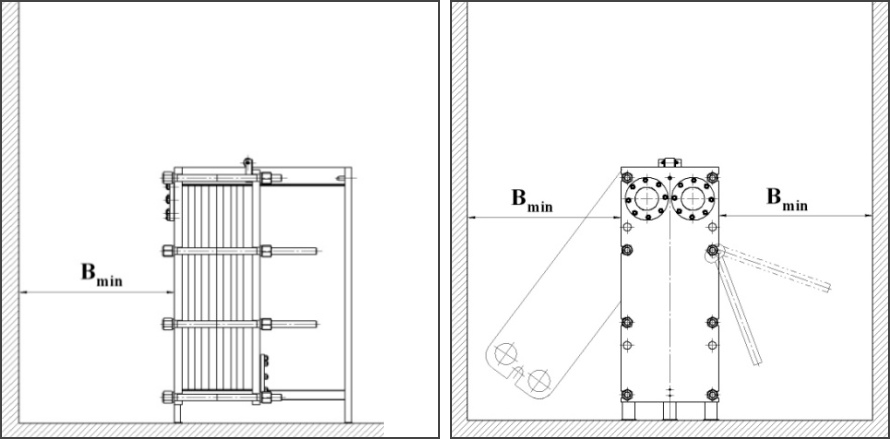 $B_{min}$

$B_{min}$

$B_{min}$